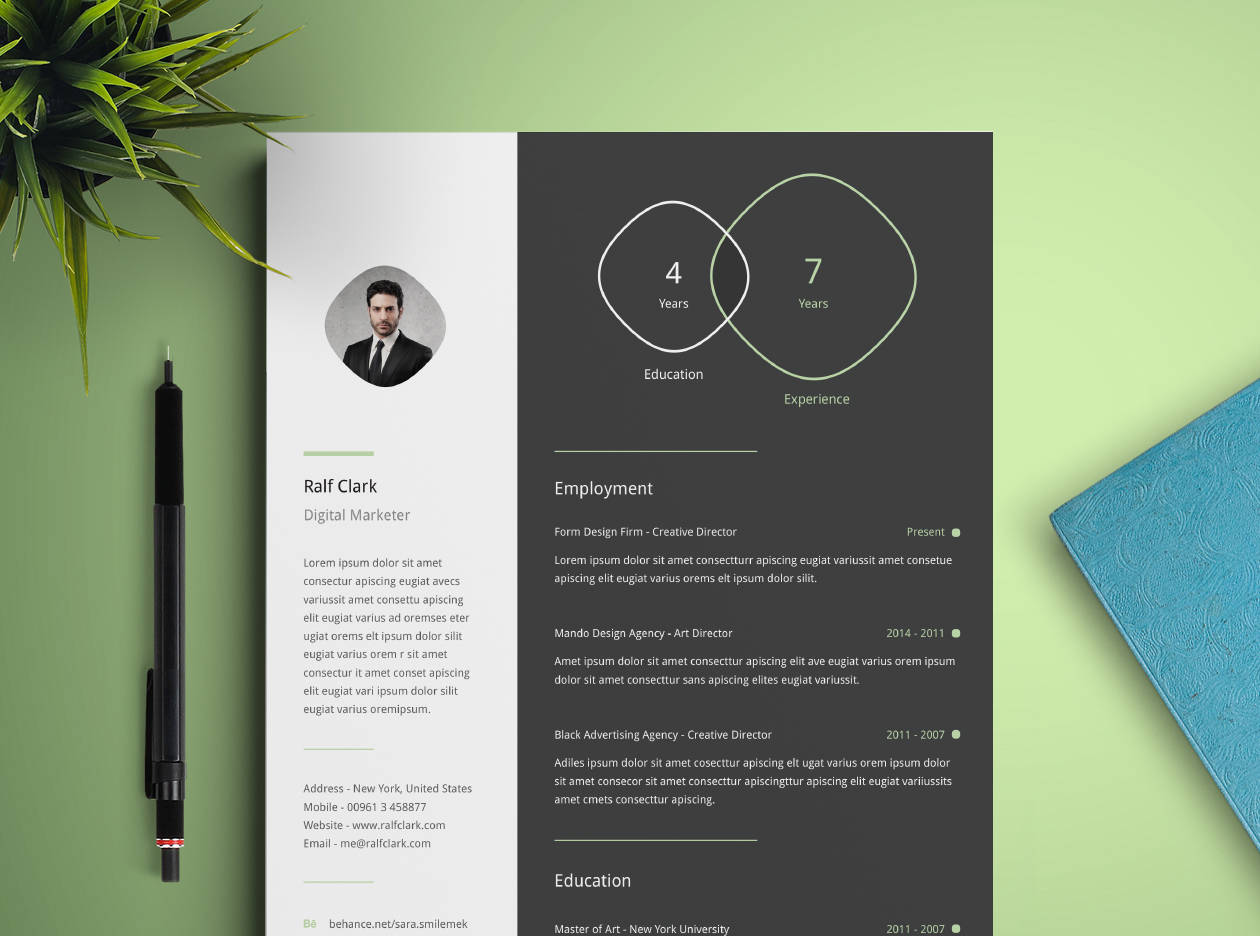 Ralf Clark
Digital Marketer

Lorem ipsum dolor sit amet consectur apiscing eugiat avecs variussit amet consettu apiscing elit eugiat varius ad oremses eter ugiat orems elt ipsum dolor silit eugiat varius orem r sit amet consectur it amet conset apiscing elit eugiat vari ipsum dolor silit eugiat varius oremipsum.

Address - New York, United States
Mobile - 00961 3 458877
Website - www.ralfclark.com
Email - me@ralfclark.com

Bē behance.net/sara.smilemek

4
Years
Education

7
Years
Experience

Employment

Form Design Firm - Creative Director
Present
Lorem ipsum dolor sit amet consectturr apiscing eugiat variussit amet consetue apiscing elit eugiat varius orems elt ipsum dolor silit.

Mando Design Agency - Art Director
2014 - 2011
Amet ipsum dolor sit amet consecttur apiscing elit ave eugiat varius orem ipsum dolor sit amet consecttur sans apiscing elites eugiat variussit.

Black Advertising Agency - Creative Director
2011 - 2007
Adiles ipsum dolor sit amet cosecttur apiscing elt ugat varius orem ipsum dolor sit amet consecor sit amet consecttur apiscingttur apiscing elit eugiat variiussits amet cmets consecttur apiscing.

Education

Master of Art - New York University
2011 - 2007